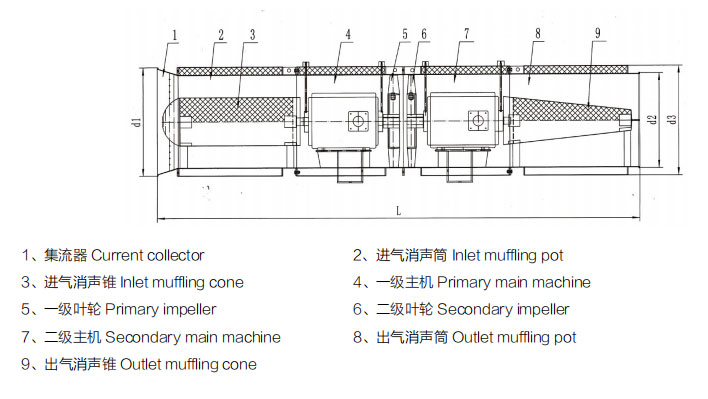 1 2 3 4 5 6 7 8 9

d1 d2 d3

L

1、集流器 Current collector

2、进气消声筒 Inlet muffling pot

3、进气消声锥 Inlet muffling cone

4、一级主机 Primary main machine

5、一级叶轮 Primary impeller

6、二级叶轮 Secondary impeller

7、二级主机 Secondary main machine

8、出气消声筒 Outlet muffling pot

9、出气消声锥 Outlet muffling cone